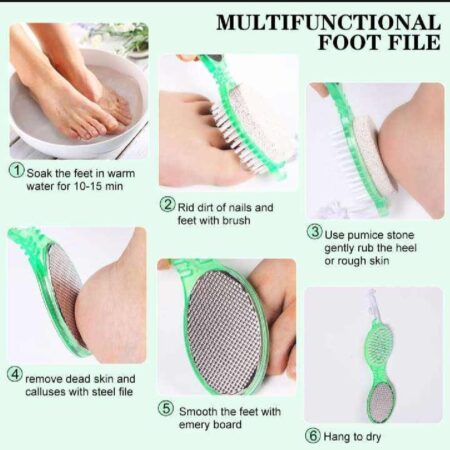 MULTIFUNCTIONAL FOOT FILE

① Soak the feet in warm water for 10-15 min

② Rid dirt of nails and feet with brush

③ Use pumice stone gently rub the heel or rough skin

④ remove dead skin and calluses with steel file

⑤ Smooth the feet with emery board

⑥ Hang to dry